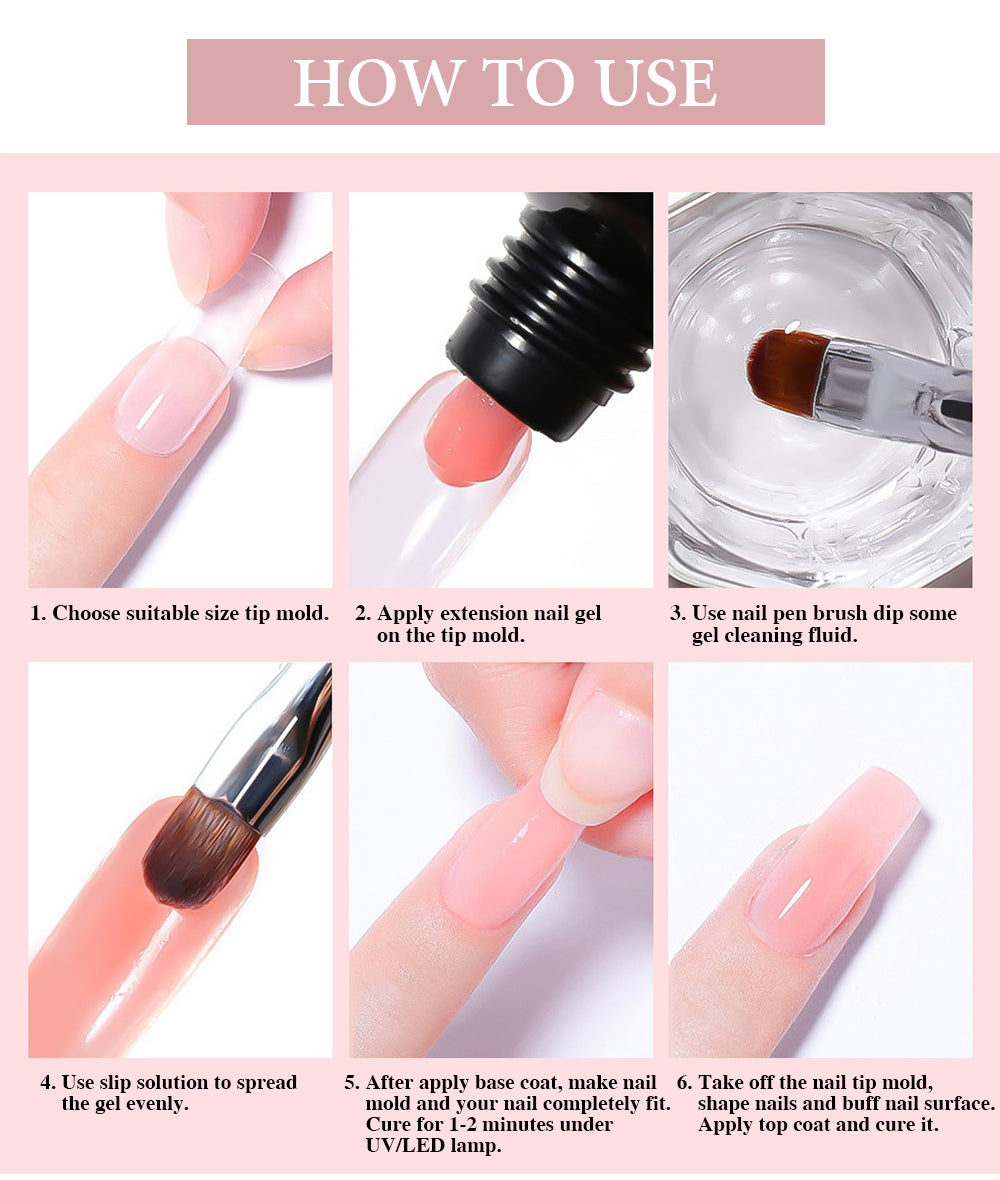 HOW TO USE

1. Choose suitable size tip mold.

2. Apply extension nail gel on the tip mold.

3. Use nail pen brush dip some gel cleaning fluid.

4. Use slip solution to spread the gel evenly.

5. After apply base coat, make nail mold and your nail completely fit. Cure for 1-2 minutes under UV/LED lamp.

6. Take off the nail tip mold, shape nails and buff nail surface. Apply top coat and cure it.