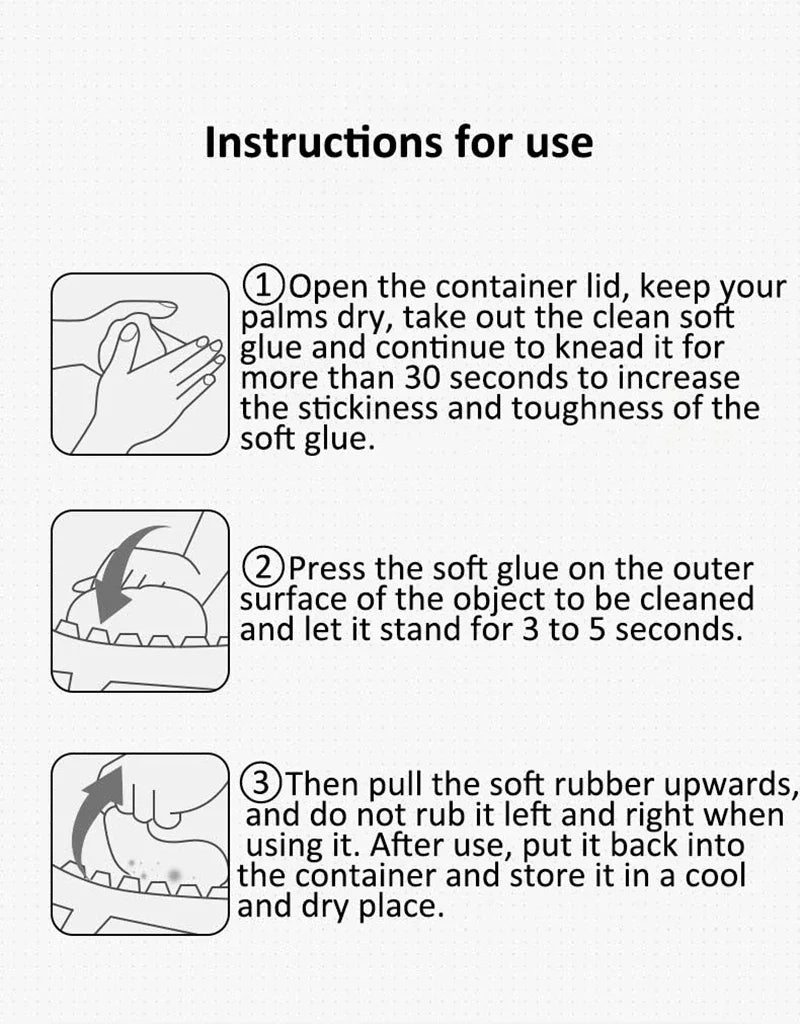 Instructions for use

①Open the container lid, keep your palms dry, take out the clean soft glue and continue to knead it for more than 30 seconds to increase the stickiness and toughness of the soft glue.

②Press the soft glue on the outer surface of the object to be cleaned and let it stand for 3 to 5 seconds.

③Then pull the soft rubber upwards, and do not rub it left and right when using it. After use, put it back into the container and store it in a cool and dry place.