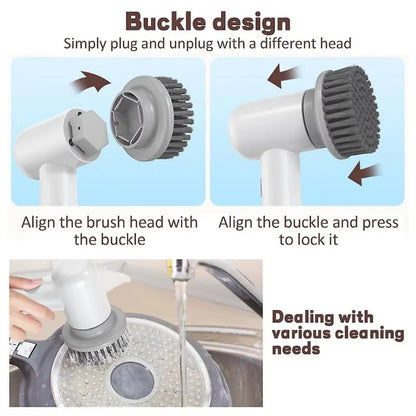 Buckle design

Simply plug and unplug with a different head

Align the brush head with the buckle

Align the buckle and press to lock it

Dealing with various cleaning needs