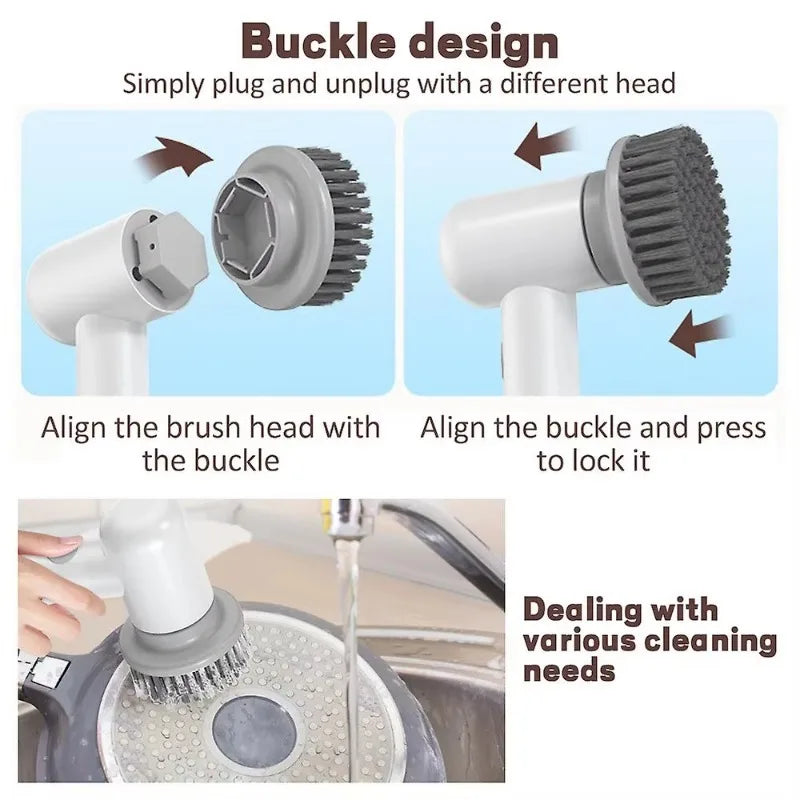 Buckle design

Simply plug and unplug with a different head

Align the brush head with the buckle

Align the buckle and press to lock it

Dealing with various cleaning needs