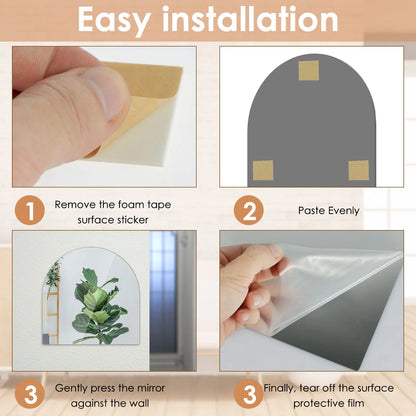 Easy installation

1 Remove the foam tape surface sticker

2 Paste Evenly

3 Gently press the mirror against the wall

3 Finally, tear off the surface protective film