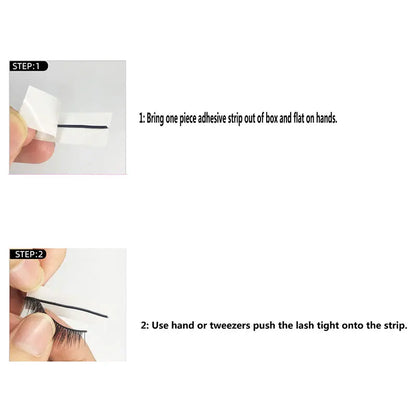 STEP:1

1: Bring one piece adhesive strip out of box and flat on hands.

STEP:2

2: Use hand or tweezers push the lash tight onto the strip.